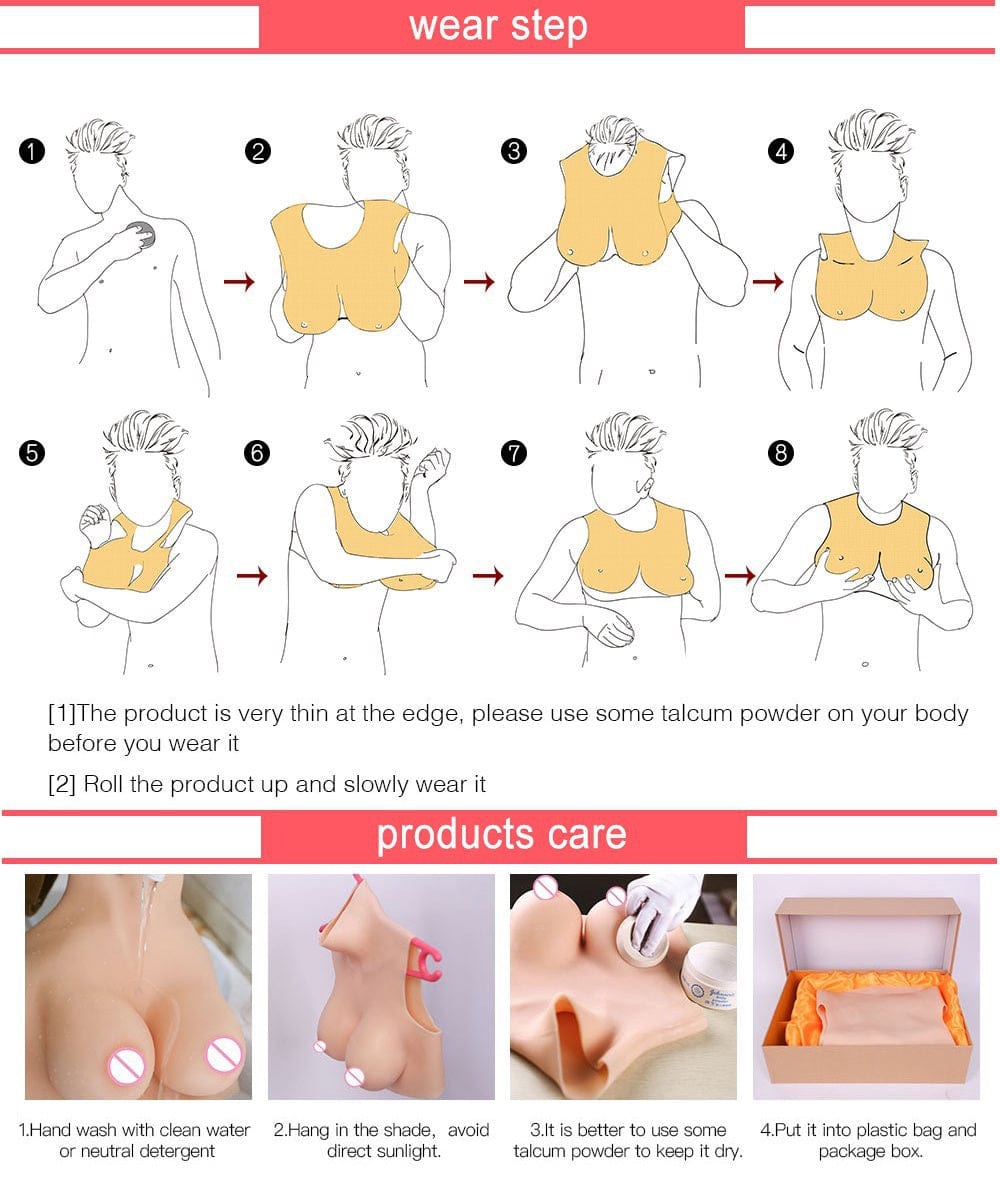 wear step

1

2

3

4

5

6

7

8

[1]The product is very thin at the edge, please use some talcum powder on your body before you wear it

[2] Roll the product up and slowly wear it

products care

1.Hand wash with clean water or neutral detergent

2.Hang in the shade, avoid direct sunlight.

3.It is better to use some talcum powder to keep it dry.

4.Put it into plastic bag and package box.