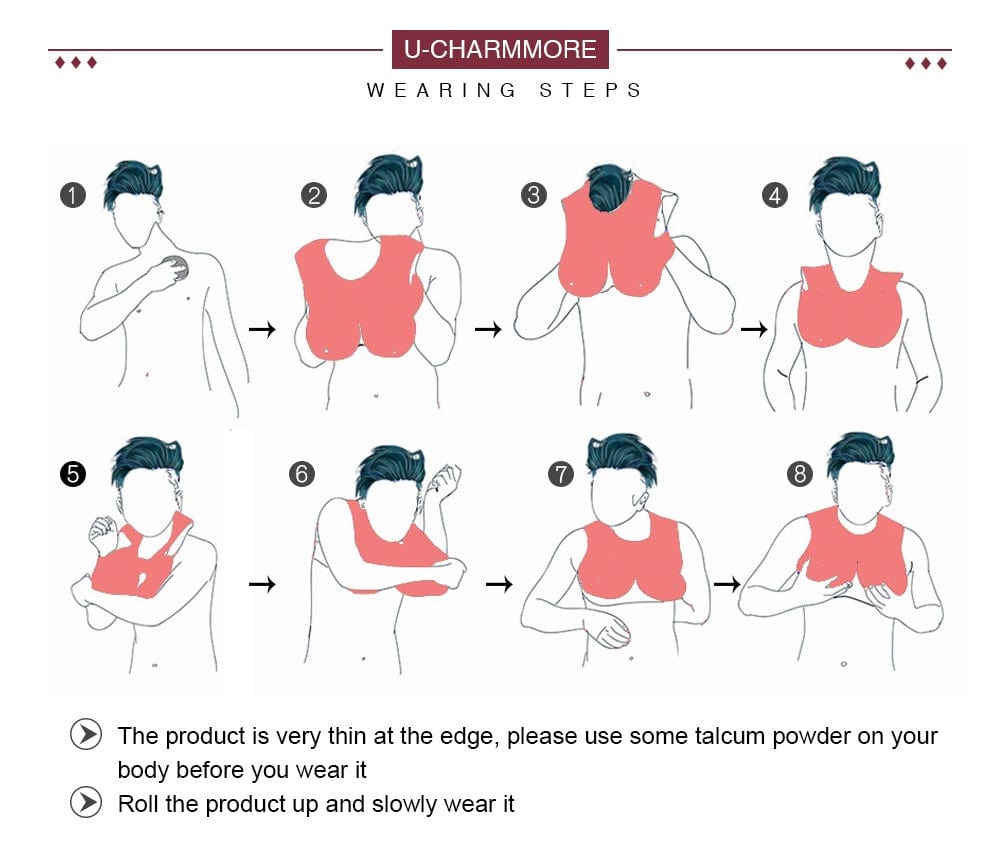 U-CHARMMORE

WEARING STEPS

1 → 2 → 3 → 4

5 → 6 → 7 → 8

The product is very thin at the edge, please use some talcum powder on your body before you wear it

Roll the product up and slowly wear it